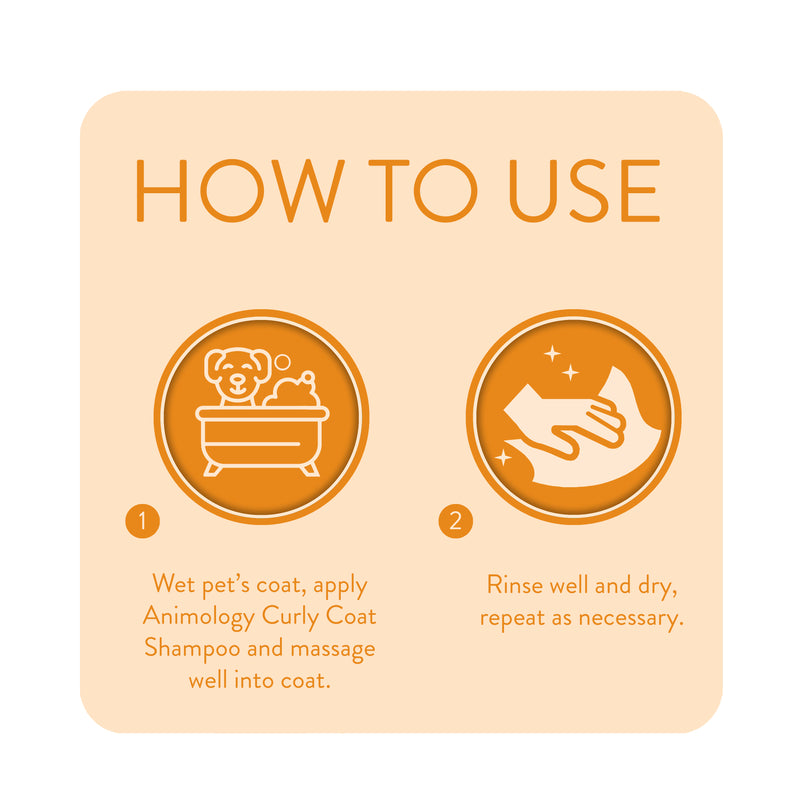 HOW TO USE

1

Wet pet's coat, apply Animology Curly Coat Shampoo and massage well into coat.

2

Rinse well and dry, repeat as necessary.